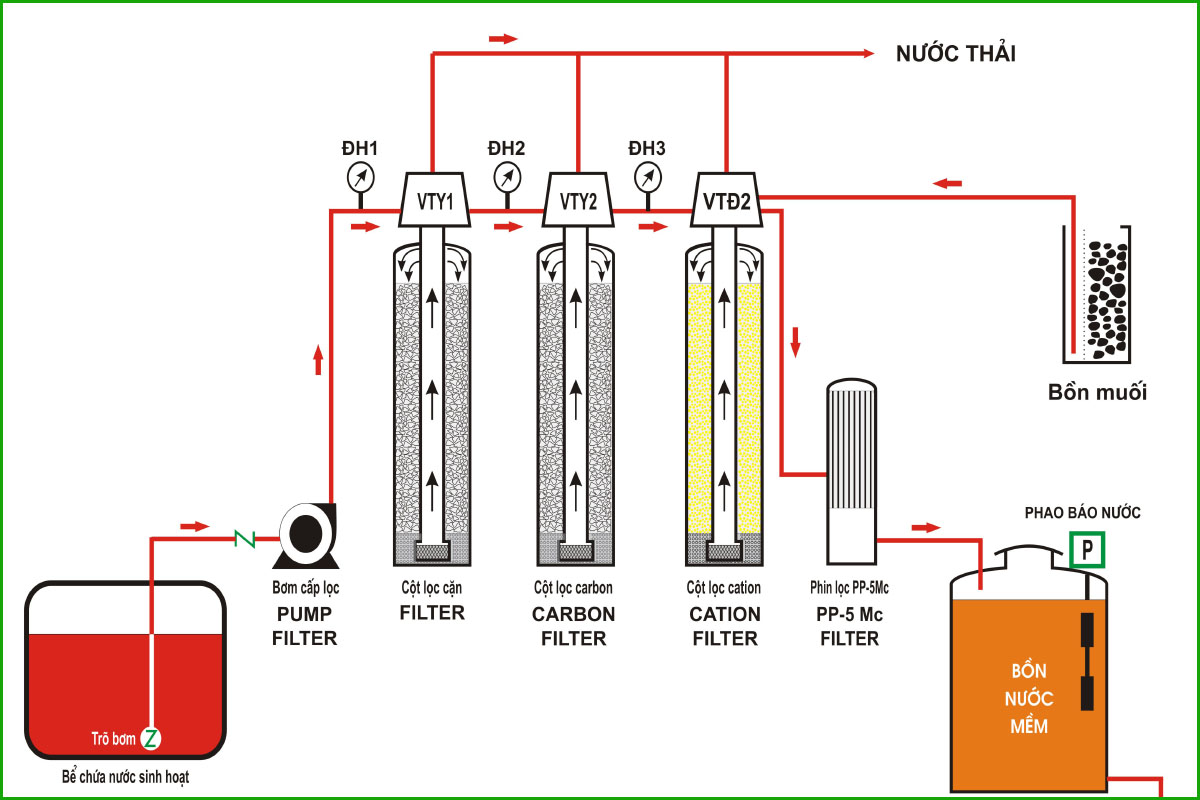 NƯỚC THẢI

ĐH1
VTY1
ĐH2
VTY2
ĐH3
VTĐ2

Bồn muối

PHAO BÁO NƯỚC
P

Z
Bơm cấp lọc
PUMP FILTER

Cột lọc cặn
FILTER

Cột lọc carbon
CARBON FILTER

Cột lọc cation
CATION FILTER

Phin lọc PP-5Mc
PP-5 Mc FILTER

BỒN NƯỚC MỀM

Trõ bơm
Z
Bể chứa nước sinh hoạt